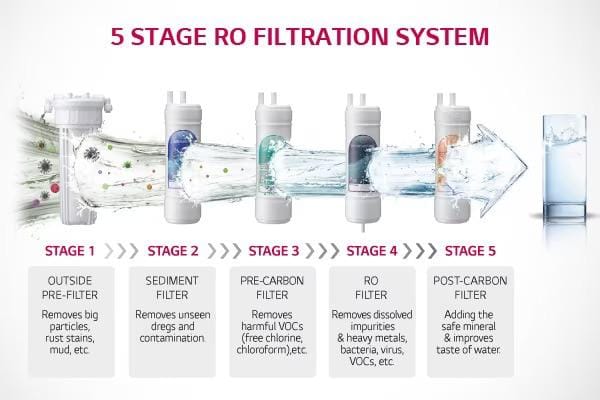 5 STAGE RO FILTRATION SYSTEM

STAGE 1

OUTSIDE PRE-FILTER

Removes big particles, rust stains, mud, etc.

STAGE 2

SEDIMENT FILTER

Removes unseen dregs and contamination.

STAGE 3

PRE-CARBON FILTER

Removes harmful VOCs (free chlorine, chloroform),etc.

STAGE 4

RO FILTER

Removes dissolved impurities & heavy metals, bacteria, virus, VOCs, etc.

STAGE 5

POST-CARBON FILTER

Adding the safe mineral & improves taste of water.